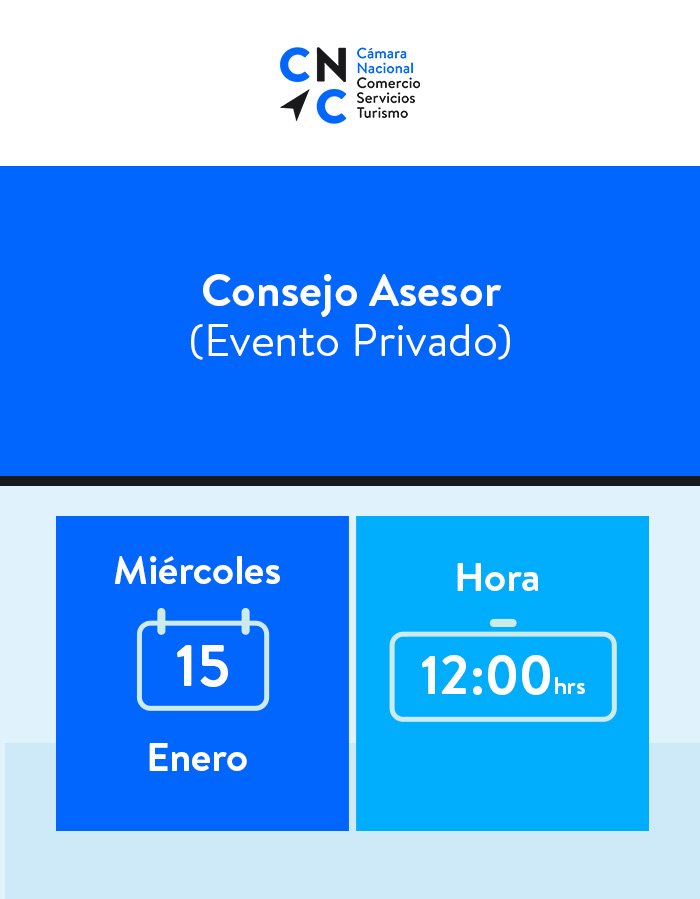 CNC
Cámara
Nacional
Comercio
Servicios
Turismo

Consejo Asesor
(Evento Privado)

Miércoles
15
Enero

Hora
12:00hrs